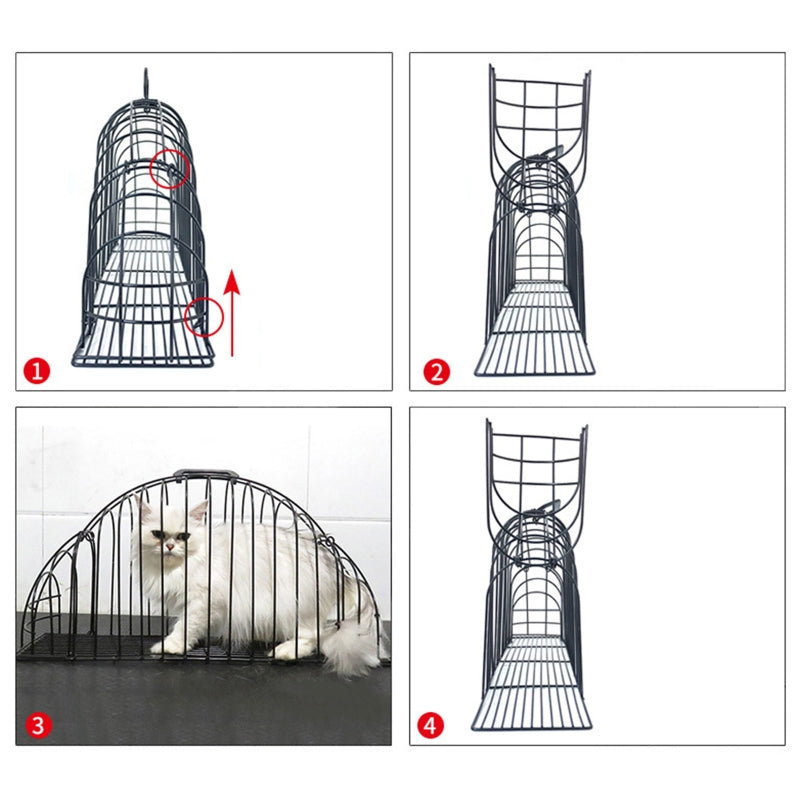 1

2

3

4